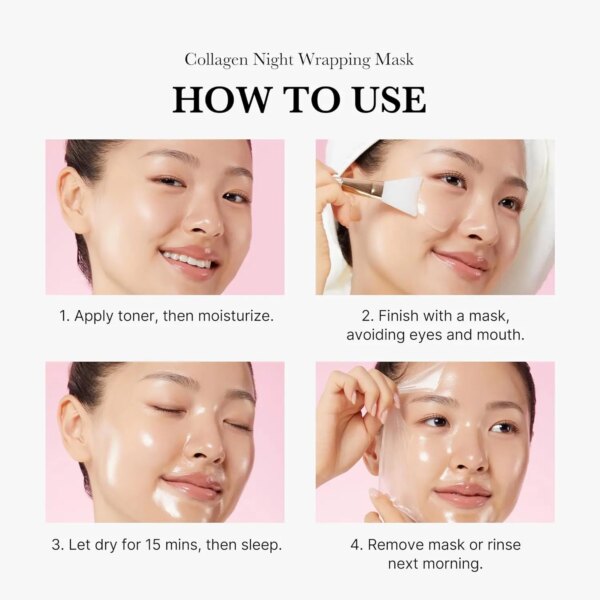 Collagen Night Wrapping Mask

HOW TO USE

1. Apply toner, then moisturize.

2. Finish with a mask, avoiding eyes and mouth.

3. Let dry for 15 mins, then sleep.

4. Remove mask or rinse next morning.